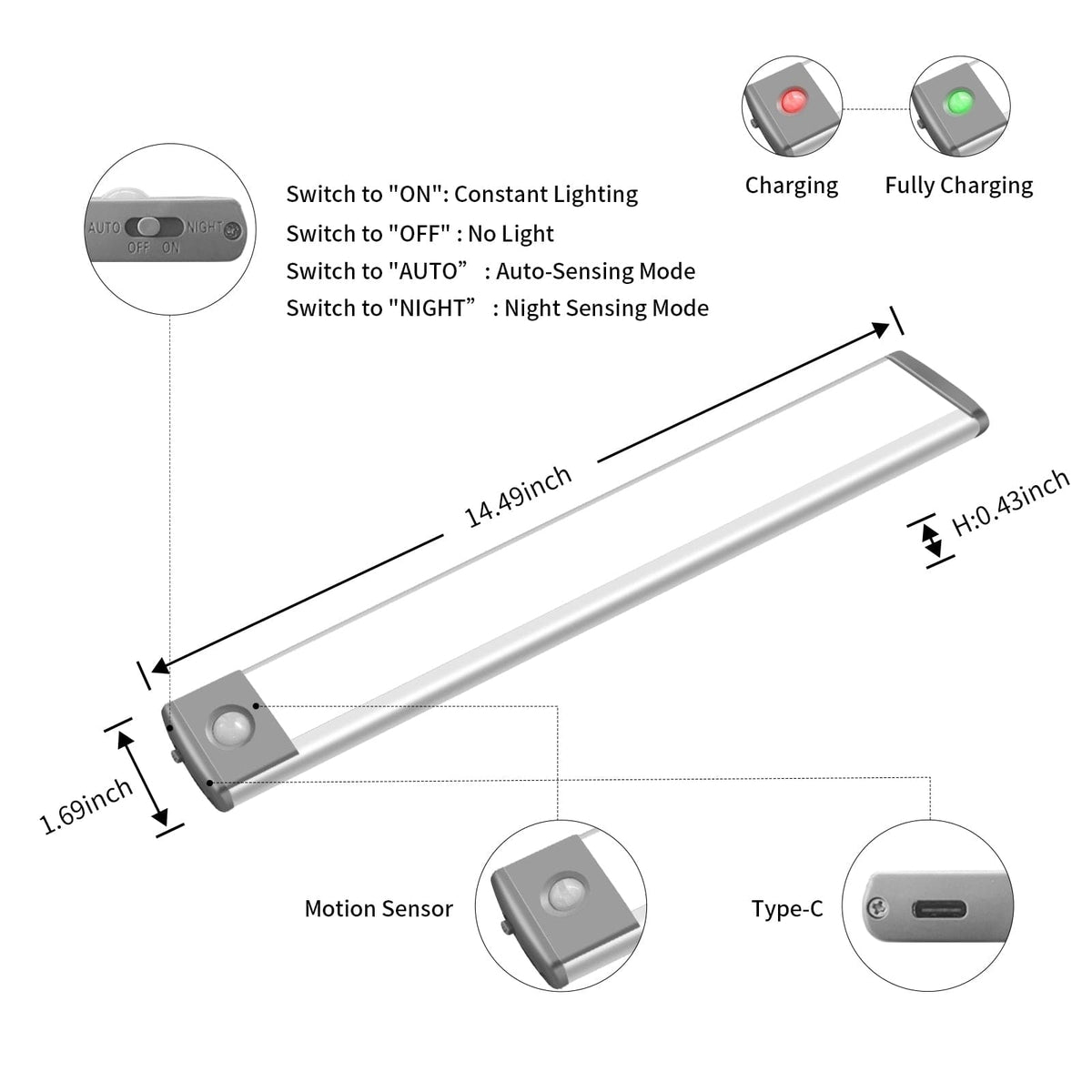 AUTO NIGHT
OFF ON

Switch to "ON": Constant Lighting
Switch to "OFF" : No Light
Switch to "AUTO” : Auto-Sensing Mode
Switch to "NIGHT” : Night Sensing Mode

Charging

Fully Charging

14.49inch

H:0.43inch

1.69inch

Motion Sensor

Type-C