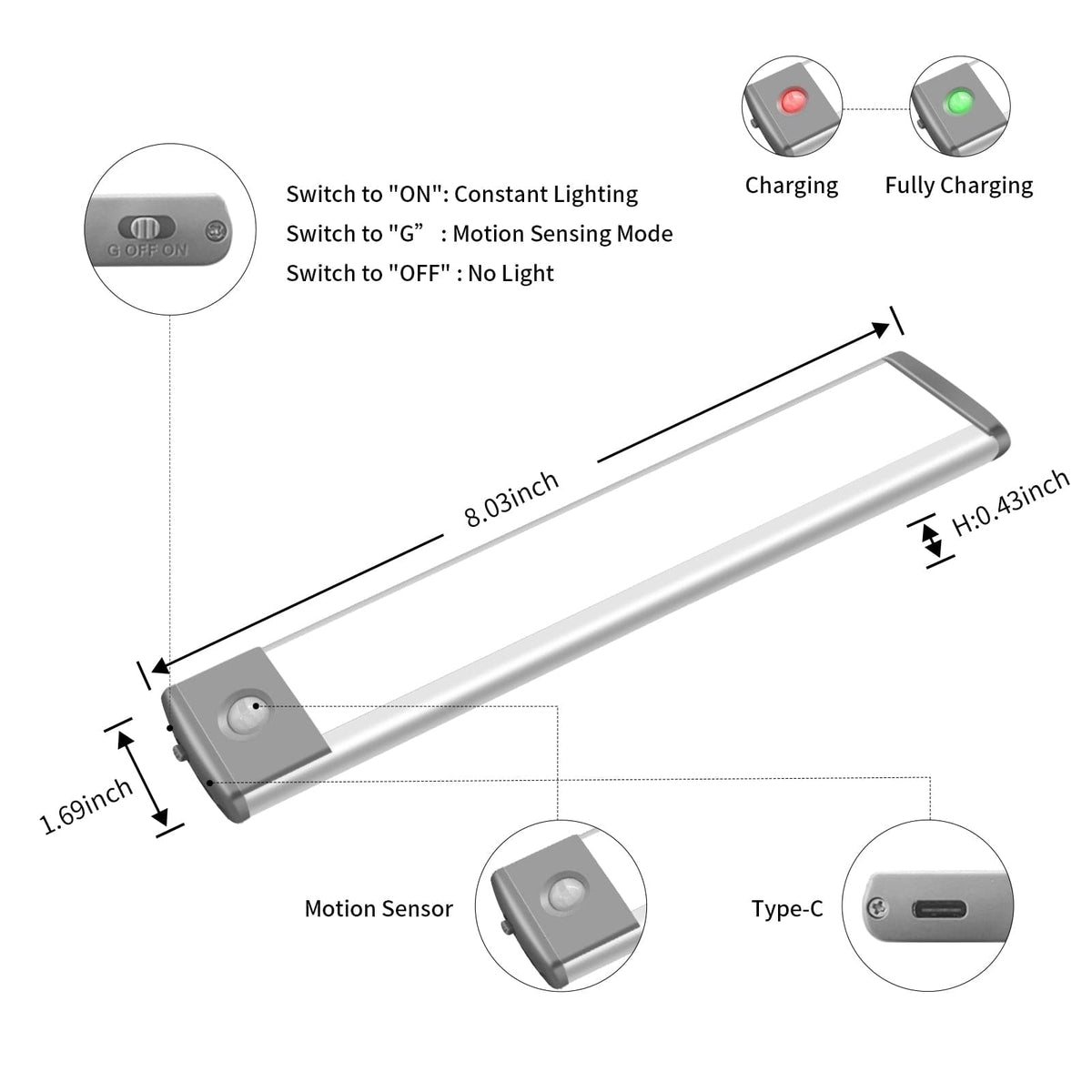 G OFF ON

Switch to "ON": Constant Lighting
Switch to "G” : Motion Sensing Mode
Switch to "OFF" : No Light

Charging

Fully Charging

8.03inch

H:0.43inch

1.69inch

Motion Sensor

Type-C